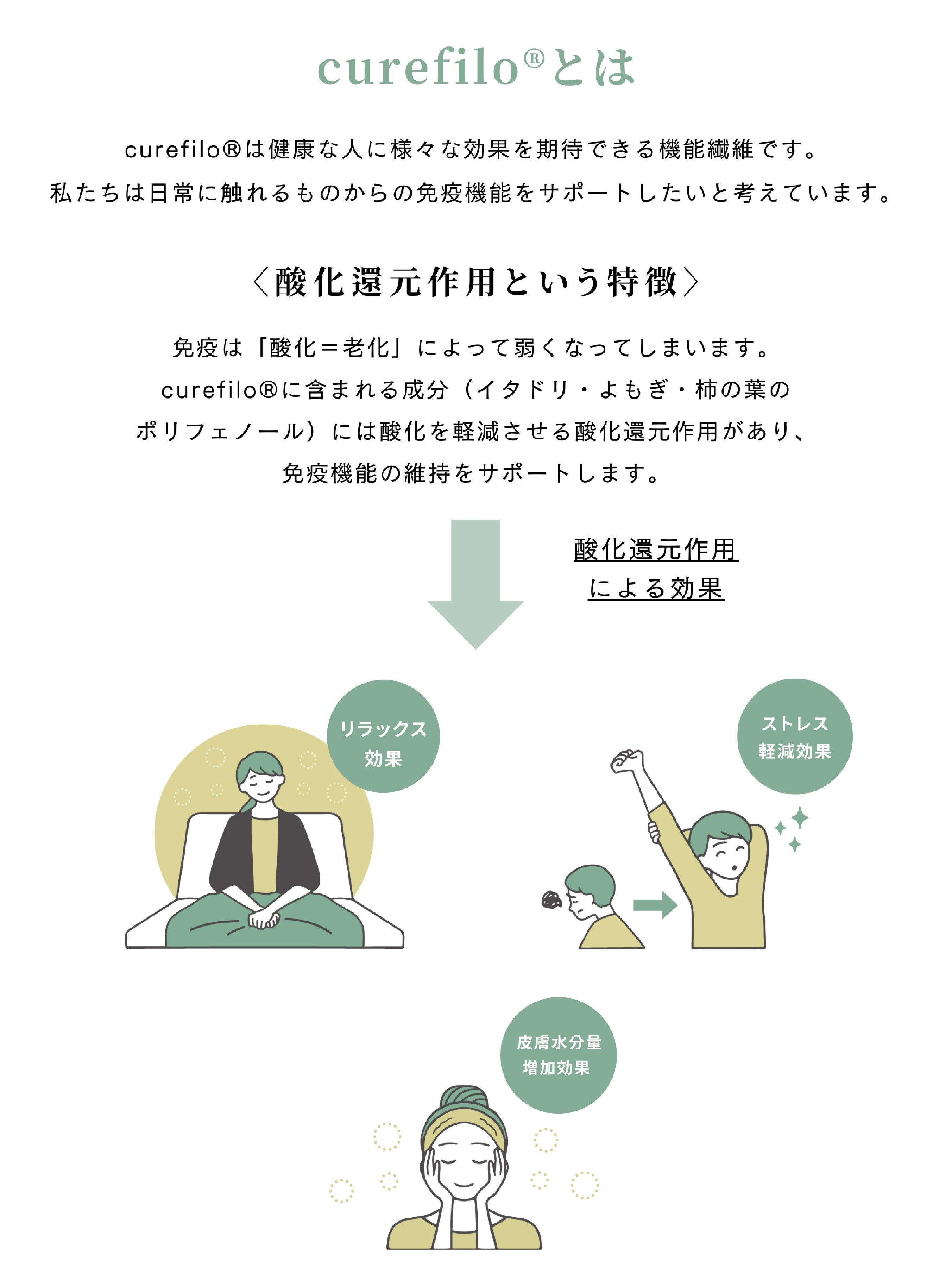 curefilo®とは

curefilo®は健康な人に様々な効果を期待できる機能繊維です。
私たちは日常に触れるものからの免疫機能をサポートしたいと考えています。

〈酸化還元作用という特徴〉

免疫は「酸化＝老化」によって弱くなってしまいます。
curefilo®に含まれる成分（イタドリ・よもぎ・柿の葉のポリフェノール）には酸化を軽減させる酸化還元作用があり、免疫機能の維持をサポートします。

酸化還元作用
による効果

リラックス
効果

ストレス
軽減効果

皮膚水分量
増加効果